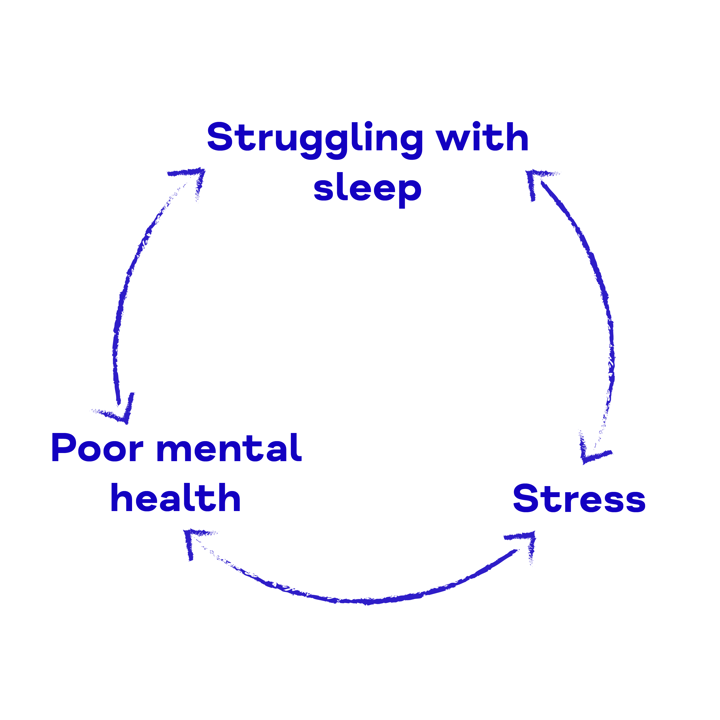 Struggling with sleep

Poor mental health

Stress