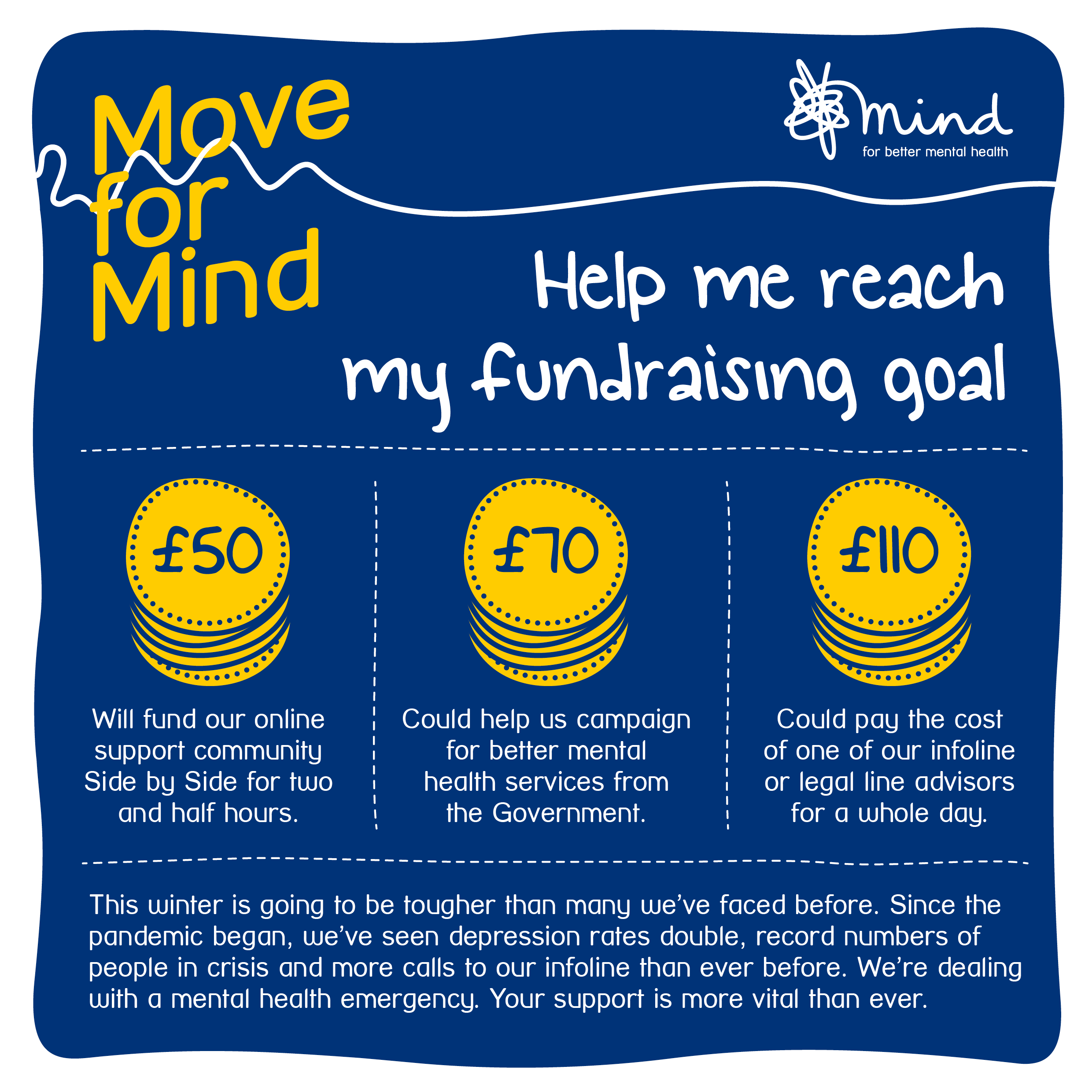 Move for Mind

mind
for better mental health

Help me reach my fundraising goal

£50

Will fund our online support community Side by Side for two and half hours.

£70

Could help us campaign for better mental health services from the Government.

£110

Could pay the cost of one of our infoline or legal line advisors for a whole day.

This winter is going to be tougher than many we've faced before. Since the pandemic began, we've seen depression rates double, record numbers of people in crisis and more calls to our infoline than ever before. We're dealing with a mental health emergency. Your support is more vital than ever.