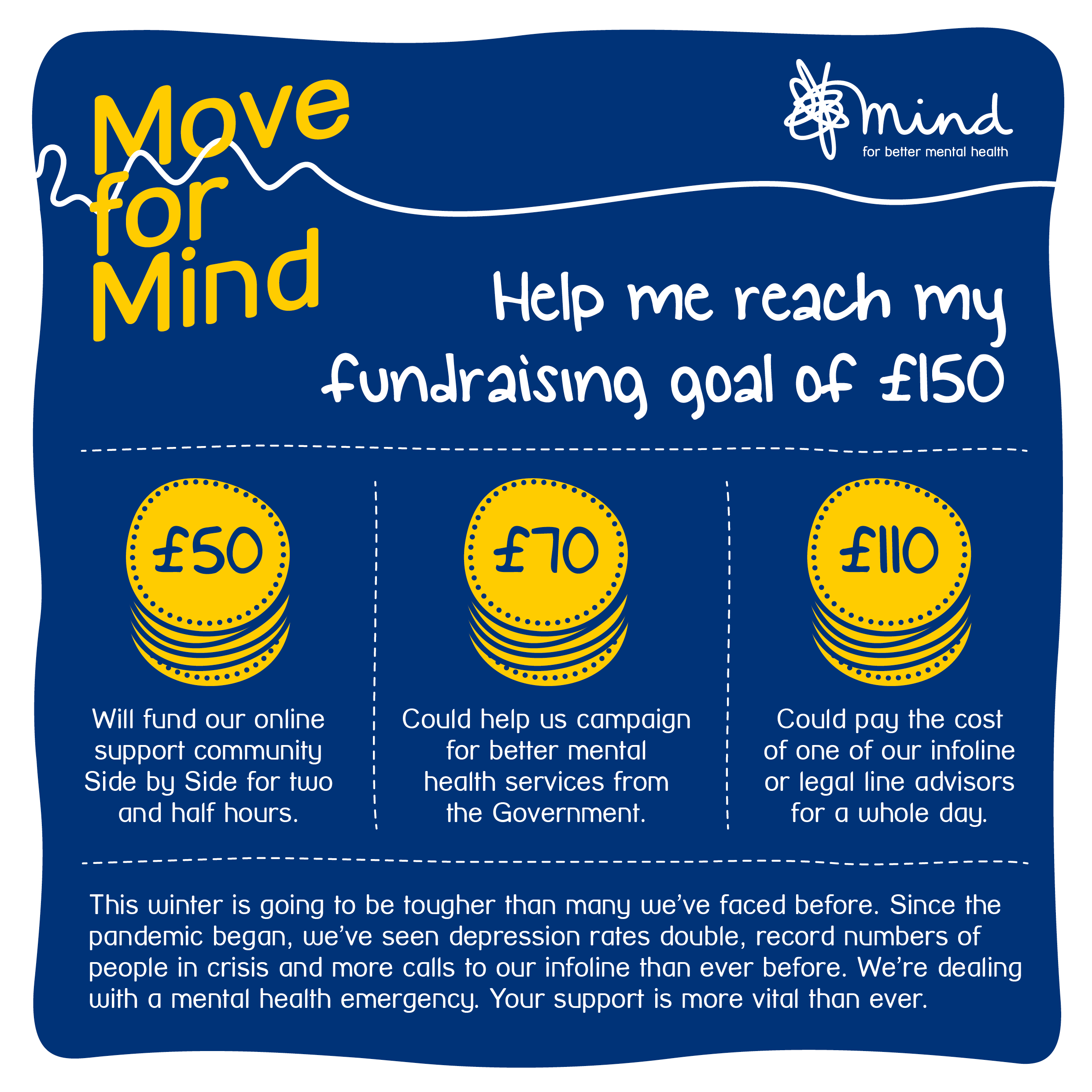 Move for Mind

mind
for better mental health

Help me reach my fundraising goal of £150

£50

Will fund our online support community Side by Side for two and half hours.

£70

Could help us campaign for better mental health services from the Government.

£110

Could pay the cost of one of our infoline or legal line advisors for a whole day.

This winter is going to be tougher than many we've faced before. Since the pandemic began, we've seen depression rates double, record numbers of people in crisis and more calls to our infoline than ever before. We're dealing with a mental health emergency. Your support is more vital than ever.