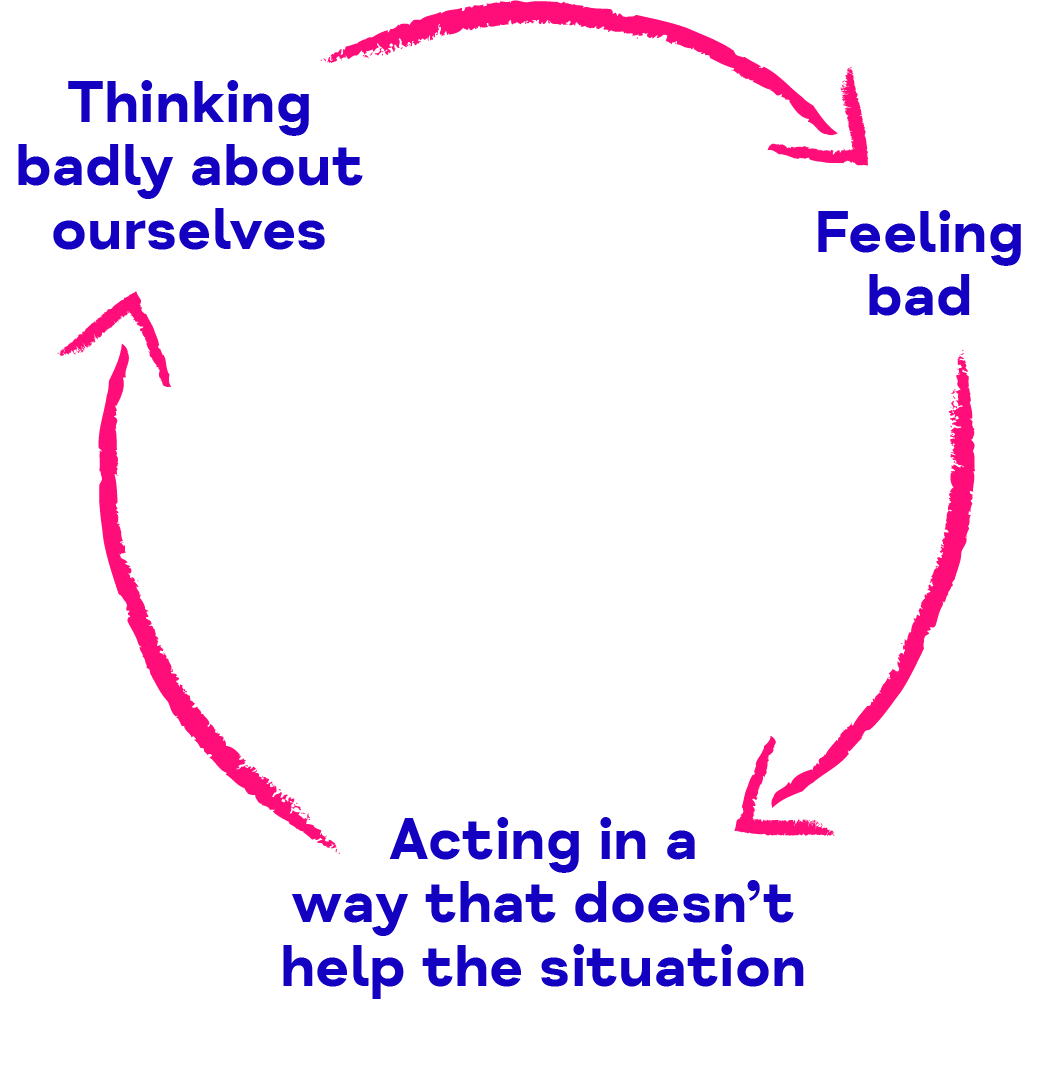 Thinking badly about ourselves

Feeling bad

Acting in a way that doesn’t help the situation